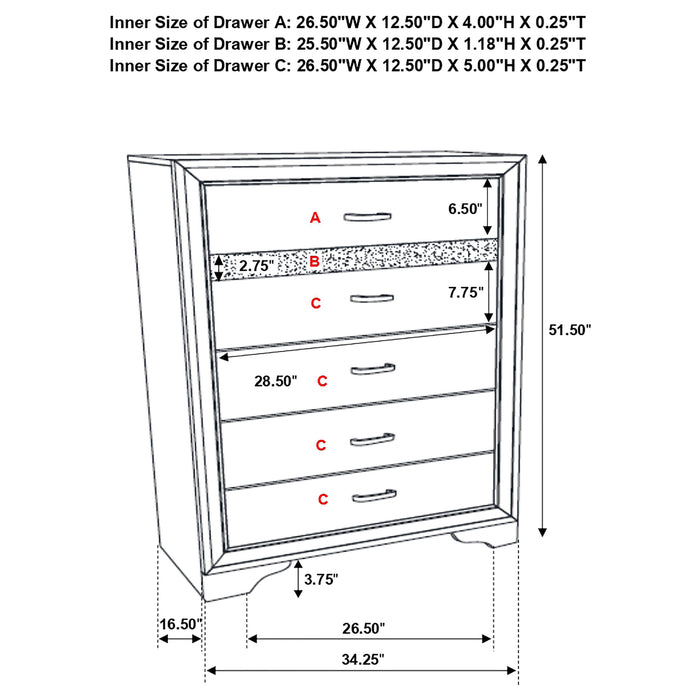 Inner Size of Drawer A: 26.50"W X 12.50"D X 4.00"H X 0.25"T
Inner Size of Drawer B: 25.50"W X 12.50"D X 1.18"H X 0.25"T
Inner Size of Drawer C: 26.50"W X 12.50"D X 5.00"H X 0.25"T

A
6.50"
2.75"
B
C
7.75"
51.50"
28.50"
C
C
C
3.75"
16.50"
26.50"
34.25"